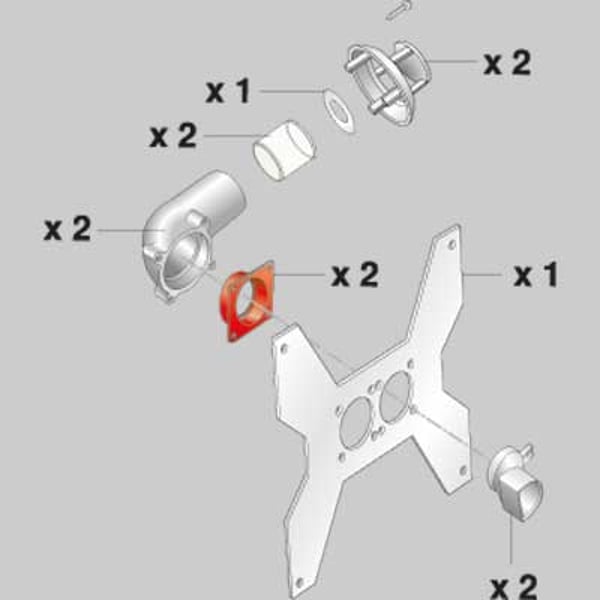 x 2
x 1
x 2
x 2
x 2
x 1
x 2