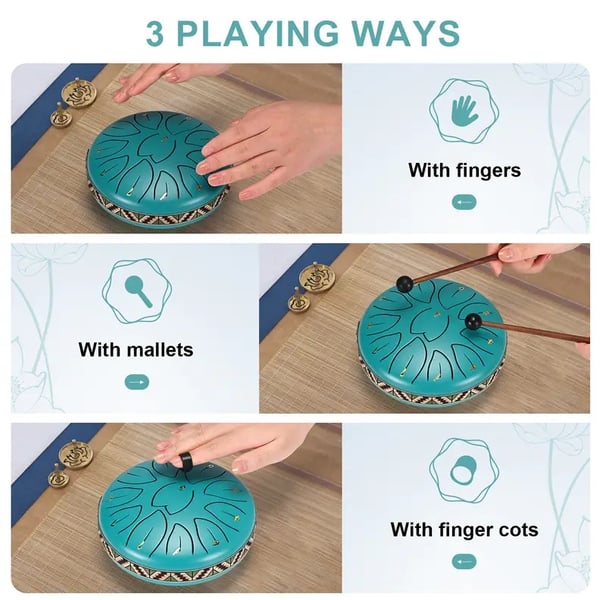 3 PLAYING WAYS

With fingers

With mallets

With finger cots